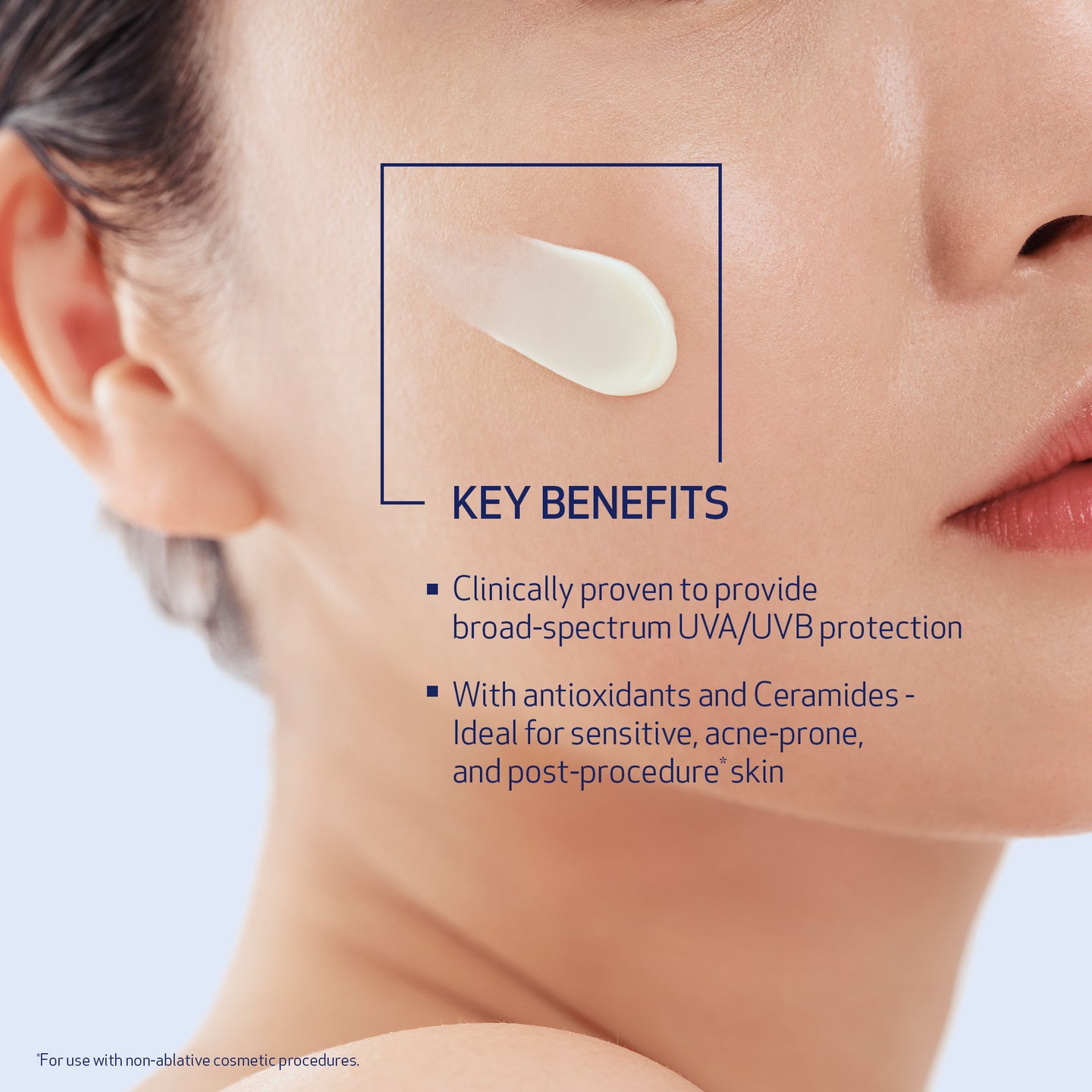 KEY BENEFITS

▪ Clinically proven to provide broad-spectrum UVA/UVB protection

▪ With antioxidants and Ceramides - Ideal for sensitive, acne-prone, and post-procedure* skin

*For use with non-ablative cosmetic procedures.